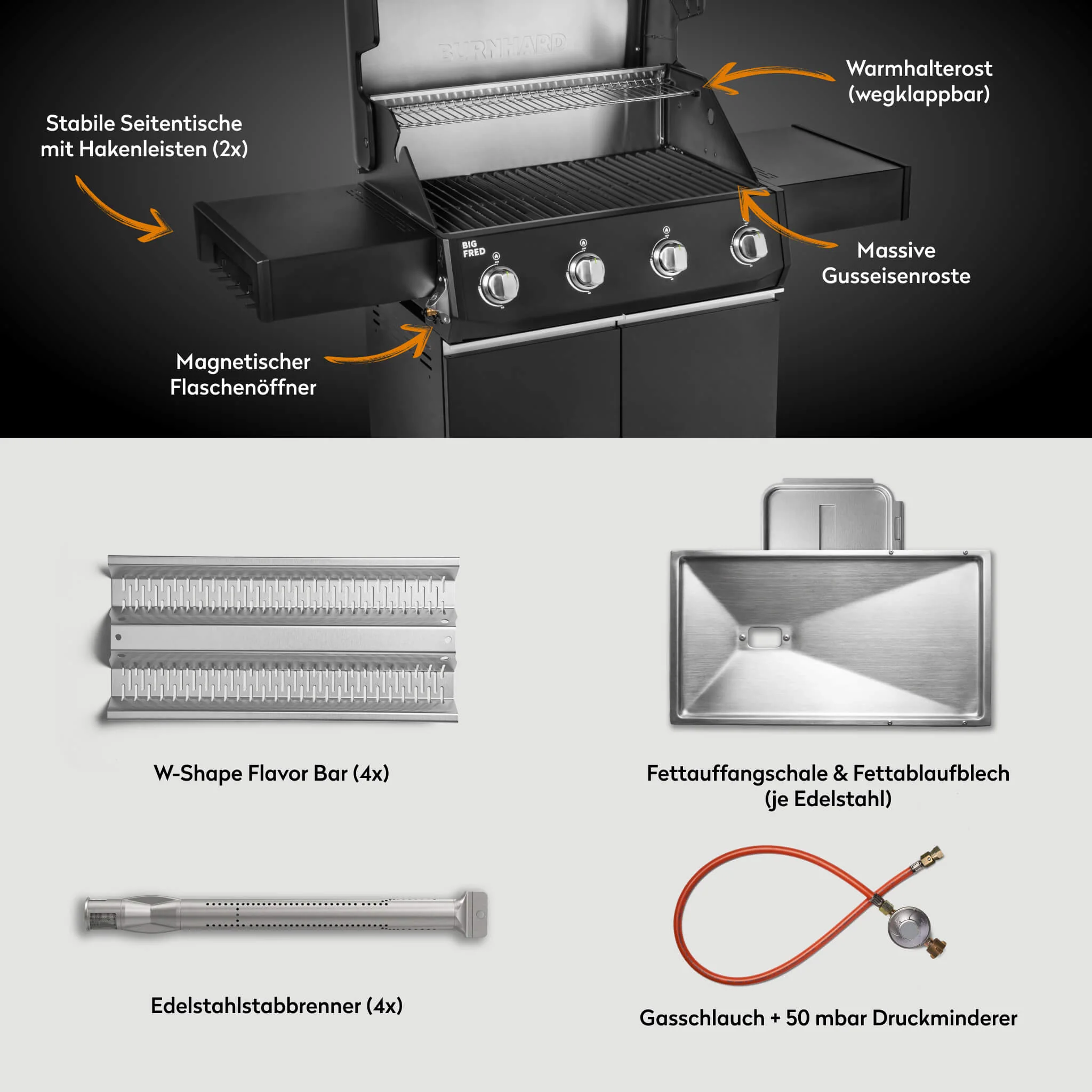 BURNHARD

Warmhalterost (wegklappbar)

Stabile Seitentische mit Hakenleisten (2x)

BIG FRED

Massive Gusseisenroste

Magnetischer Flaschenöffner

W-Shape Flavor Bar (4x)

Fettauffangschale & Fettablaufblech (je Edelstahl)

Edelstahlstabbrenner (4x)

Gasschlauch + 50 mbar Druckminderer